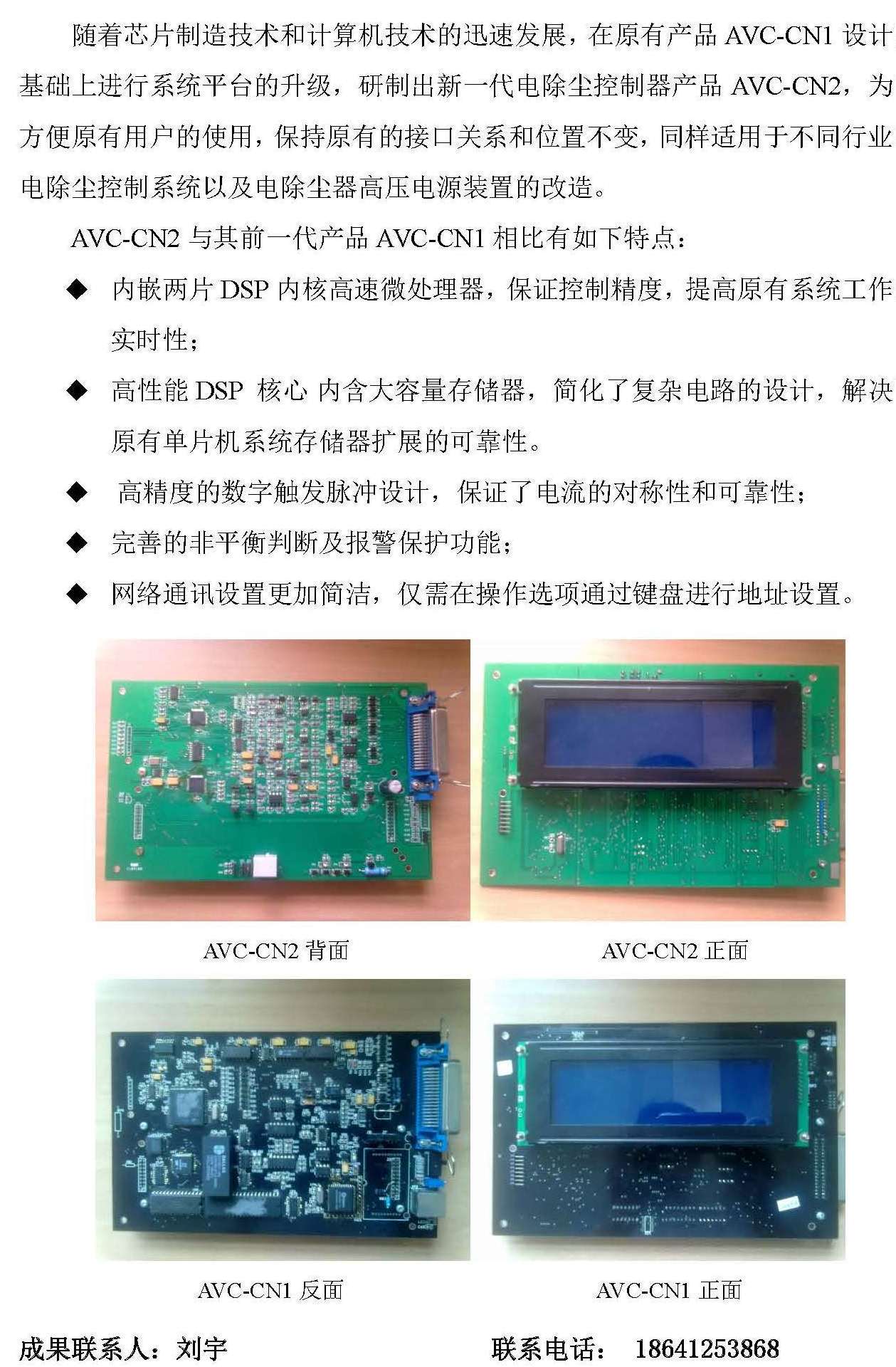 随着芯片制造技术和计算机技术的迅速发展，在原有产品 AVC-CN1 设计基础上进行系统平台的升级，研制出新一代电除尘控制器产品 AVC-CN2，为方便原有用户的使用，保持原有的接口关系和位置不变，同样适用于不同行业电除尘控制系统以及电除尘器高压电源装置的改造。

AVC-CN2 与其前一代产品 AVC-CN1 相比有如下特点：

◆ 内嵌两片 DSP 内核高速微处理器，保证控制精度，提高原有系统工作实时性；

◆ 高性能 DSP 核心 内含大容量存储器，简化了复杂电路的设计，解决原有单片机系统存储器扩展的可靠性。

◆ 高精度的数字触发脉冲设计，保证了电流的对称性和可靠性；

◆ 完善的非平衡判断及报警保护功能；

◆ 网络通讯设置更加简洁，仅需在操作选项通过键盘进行地址设置。

AVC-CN2 背面

AVC-CN2 正面

AVC-CN1 反面

AVC-CN1 正面

成果联系人：刘宇

联系电话： 18641253868